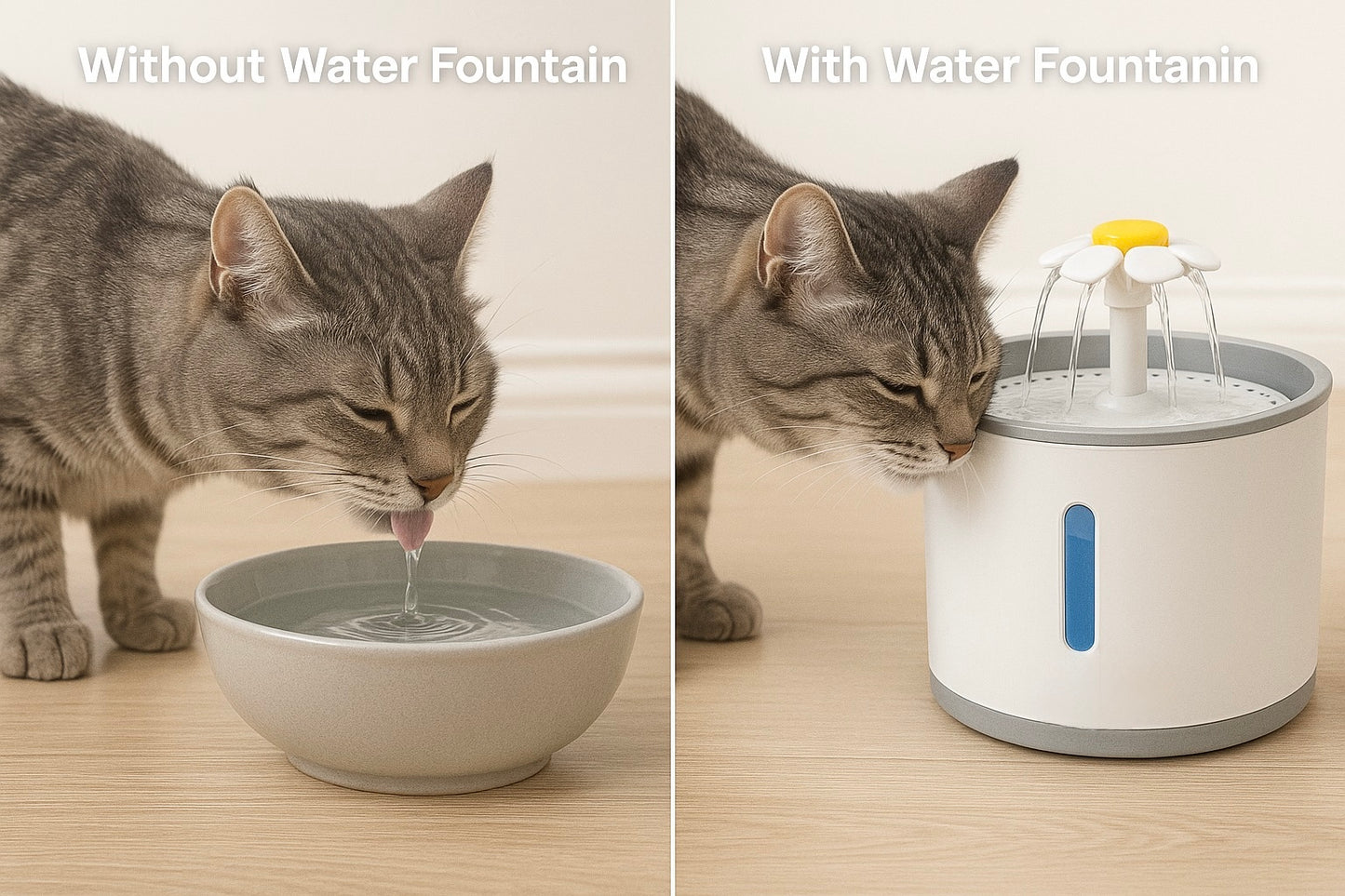 Without Water Fountain

With Water Fountanin